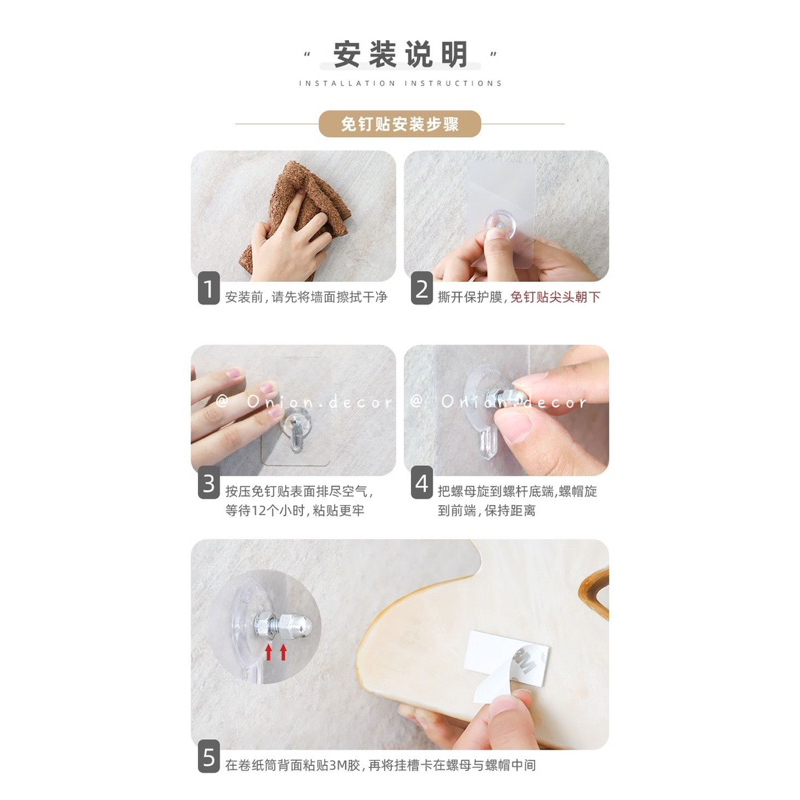 " 安装说明 "

INSTALLATION INSTRUCTIONS

免钉贴安装步骤

1 安装前，请先将墙面擦拭干净

2 撕开保护膜，免钉贴尖头朝下

@ Onion.decor @ Onion.decor

3 按压免钉贴表面排尽空气，等待12个小时，粘贴更牢

4 把螺母旋到螺杆底端，螺帽旋到前端，保持距离

3M

5 在卷纸筒背面粘贴3M胶，再将挂槽卡在螺母与螺帽中间