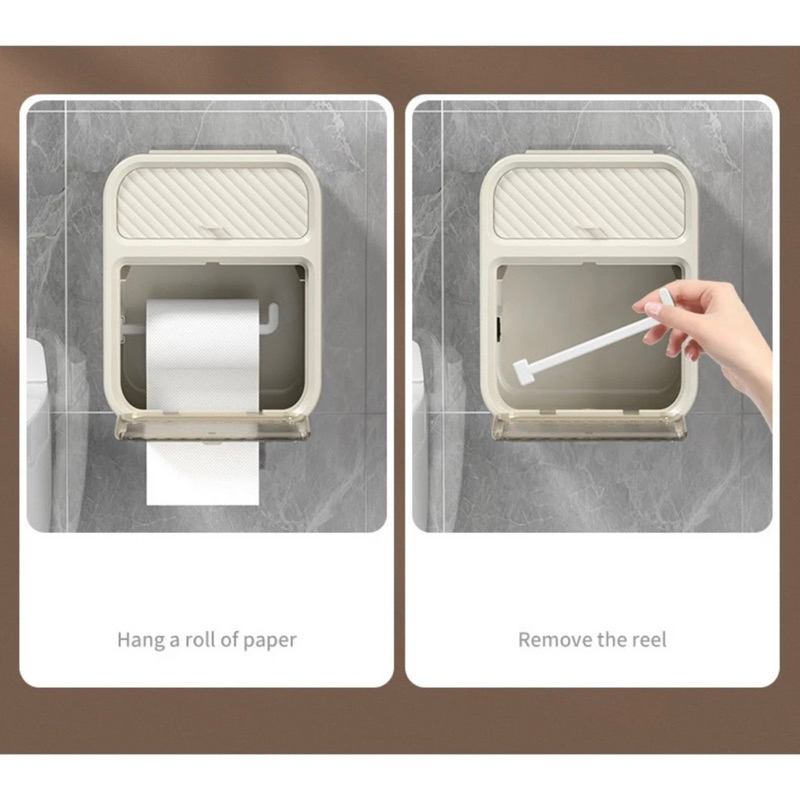 Hang a roll of paper

Remove the reel