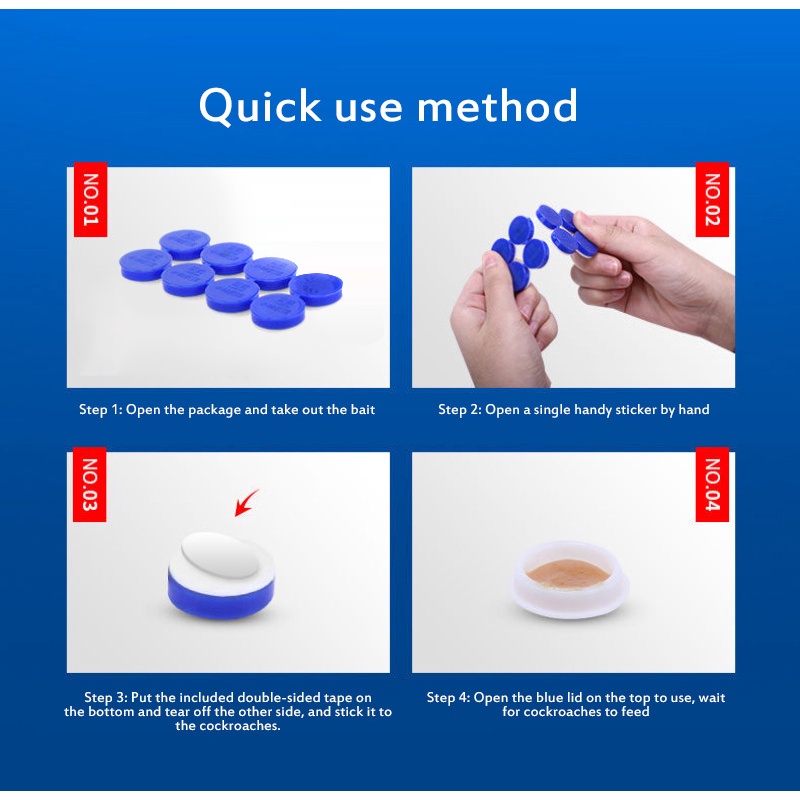 Quick use method

NO.01

Step 1: Open the package and take out the bait

NO.02

Step 2: Open a single handy sticker by hand

NO.03

Step 3: Put the included double-sided tape on the bottom and tear off the other side, and stick it to the cockroaches.

NO.04

Step 4: Open the blue lid on the top to use, wait for cockroaches to feed