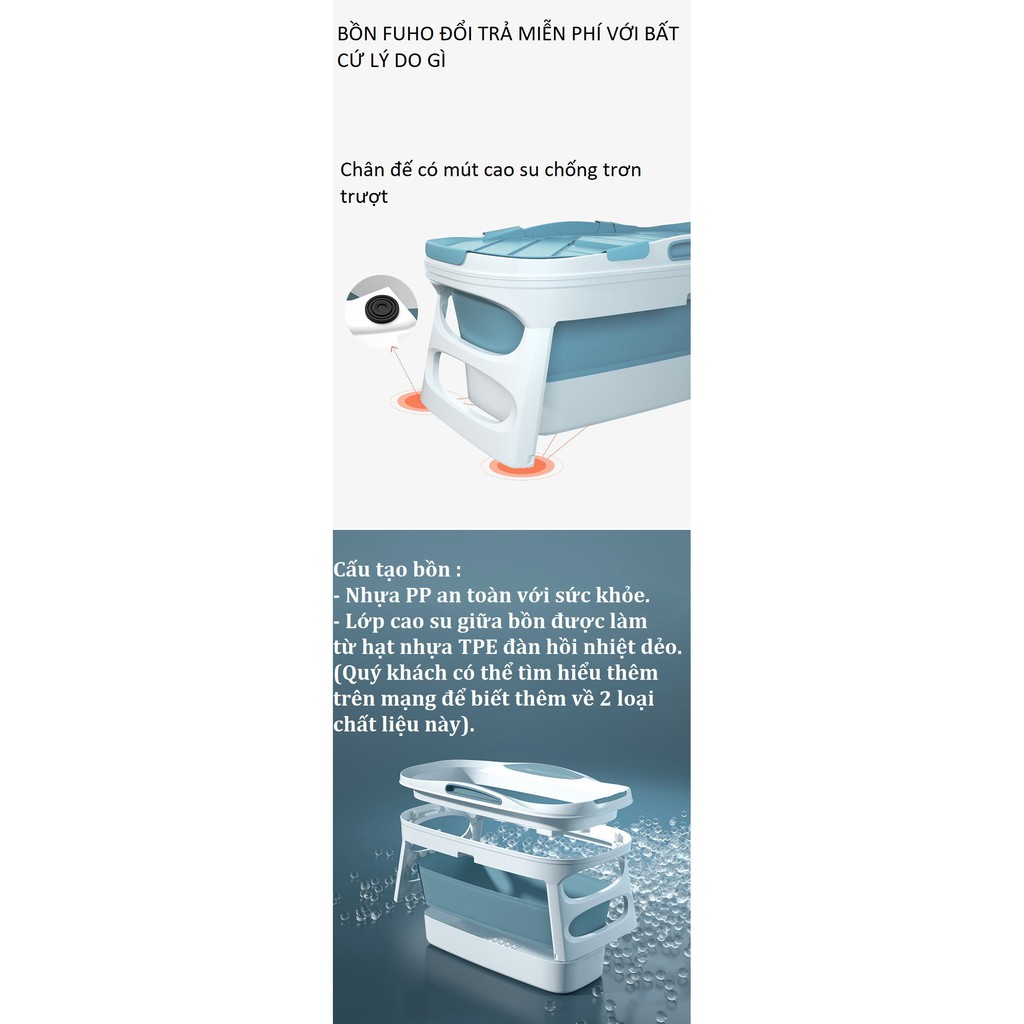 BỒN FUHO ĐỔI TRẢ MIỄN PHÍ VỚI BẤT CỨ LÝ DO GÌ

Chân đế có mút cao su chống trơn trượt

Cấu tạo bồn :
- Nhựa PP an toàn với sức khỏe.
- Lớp cao su giữa bồn được làm từ hạt nhựa TPE đàn hồi nhiệt dẻo. (Quý khách có thể tìm hiểu thêm trên mạng để biết thêm về 2 loại chất liệu này).