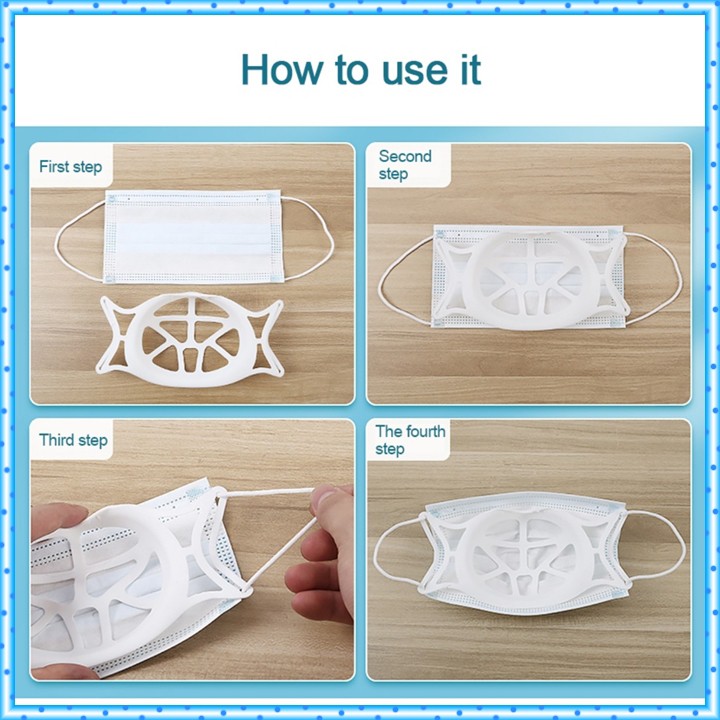 How to use it

First step

Second step

Third step

The fourth step